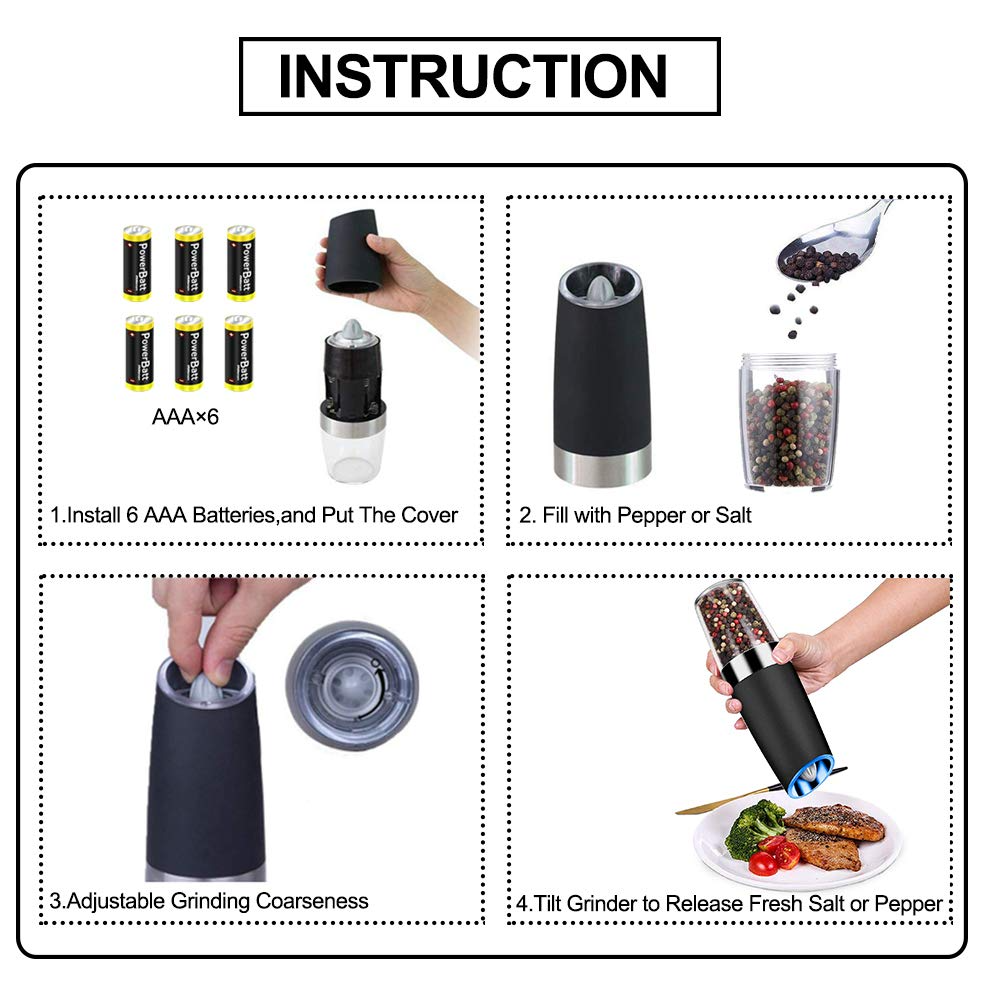 INSTRUCTION

PowerBatt PowerBatt PowerBatt
PowerBatt PowerBatt PowerBatt

AAA×6

1.Install 6 AAA Batteries,and Put The Cover

2. Fill with Pepper or Salt

3.Adjustable Grinding Coarseness

4.Tilt Grinder to Release Fresh Salt or Pepper